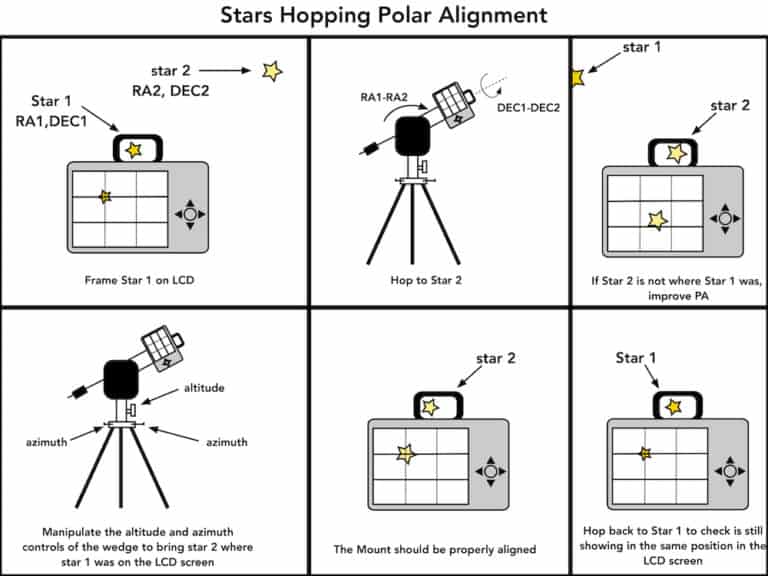 Stars Hopping Polar Alignment

star 2
RA2, DEC2
Star 1
RA1,DEC1

Frame Star 1 on LCD

RA1-RA2
DEC1-DEC2

Hop to Star 2

star 1
star 2

If Star 2 is not where Star 1 was, improve PA

altitude
azimuth
azimuth

Manipulate the altitude and azimuth controls of the wedge to bring star 2 where star 1 was on the LCD screen

star 2

The Mount should be properly aligned

Star 1

Hop back to Star 1 to check is still showing in the same position in the LCD screen